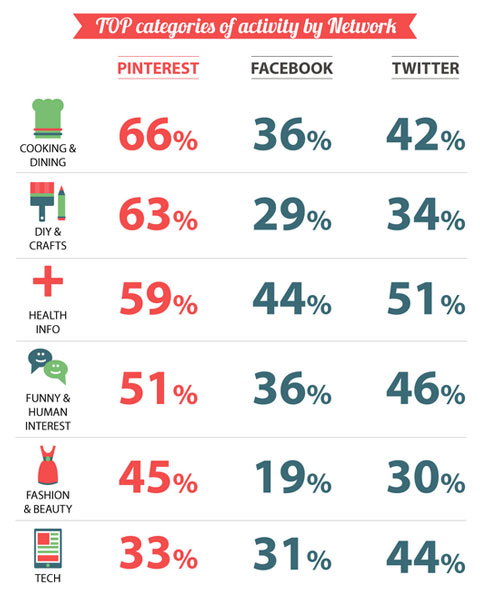 TOP categories of activity by Network

| | PINTEREST | FACEBOOK | TWITTER |
|---|---|---|---|
| COOKING & DINING | 66% | 36% | 42% |
| DIY & CRAFTS | 63% | 29% | 34% |
| HEALTH INFO | 59% | 44% | 51% |
| FUNNY & HUMAN INTEREST | 51% | 36% | 46% |
| FASHION & BEAUTY | 45% | 19% | 30% |
| TECH | 33% | 31% | 44% |